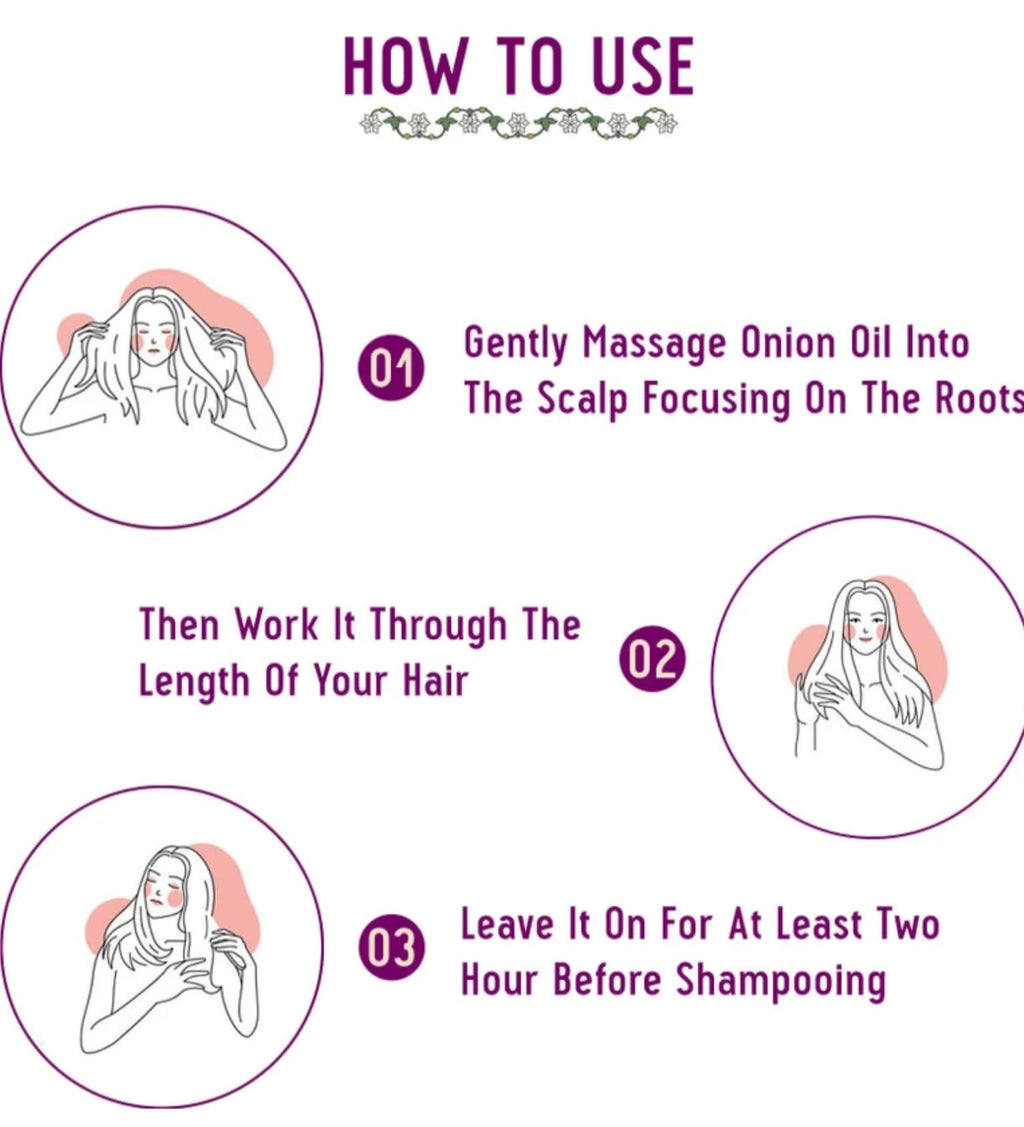 HOW TO USE

01 Gently Massage Onion Oil Into The Scalp Focusing On The Roots

Then Work It Through The Length Of Your Hair 02

03 Leave It On For At Least Two Hour Before Shampooing